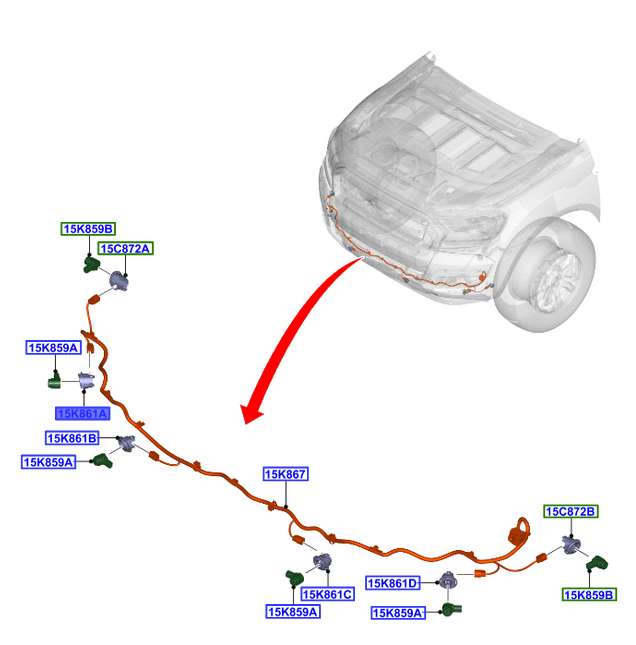 15K859B
15C872A
15K859A
15K861A
15K861B
15K859A
15K867
15C872B
15K861C
15K859A
15K861D
15K859A
15K859B