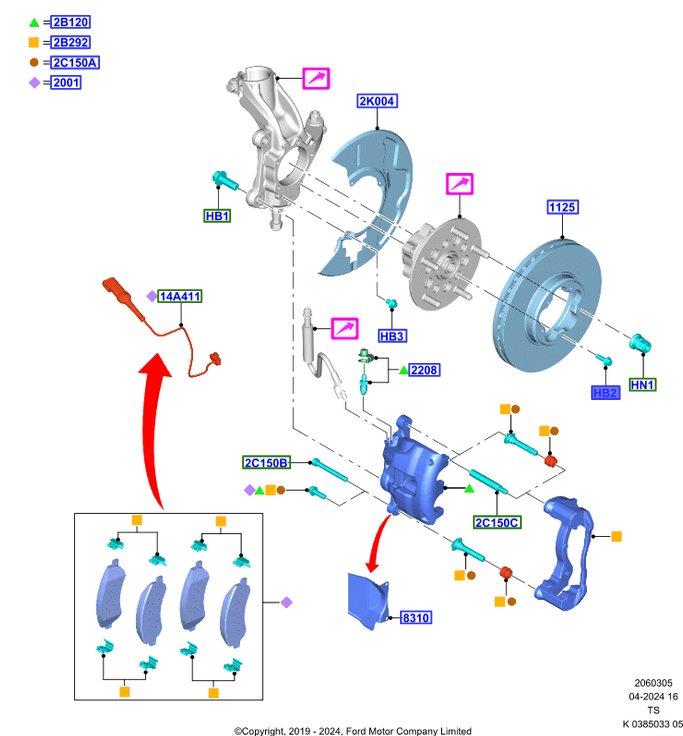 =2B120
=2B292
=2C150A
=2001

2K004

HB1

1125

14A411

HB3

2208

HB2
HN1

2C150B

2C150C

8310

2060305
04-2024 16
TS
K 0385033 05

©Copyright, 2019 - 2024, Ford Motor Company Limited