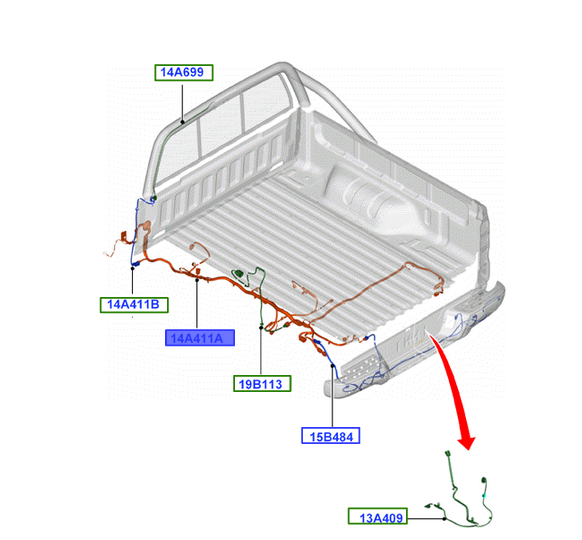 14A699

14A411B

14A411A

19B113

15B484

13A409